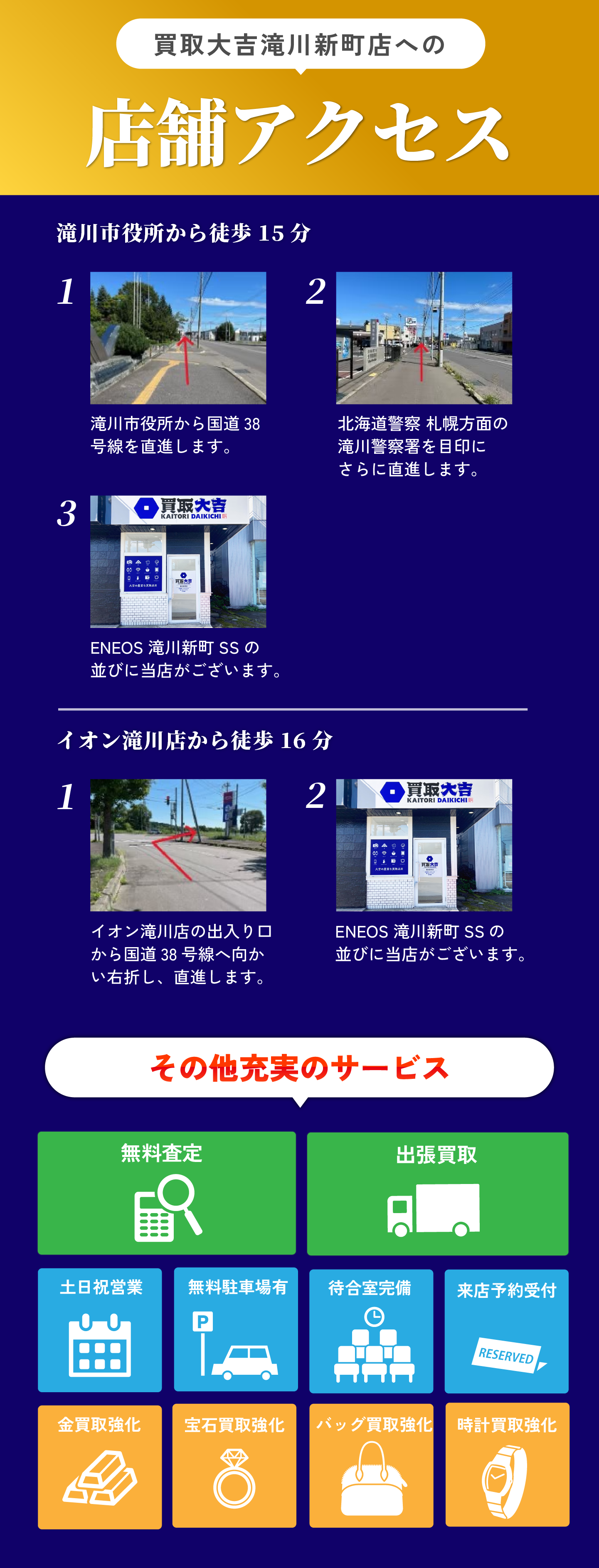 買取大吉滝川新町店への

店舗アクセス

滝川市役所から徒歩 15 分

1

滝川市役所から国道 38 号線を直進します。

2

北海道警察 札幌方面の滝川警察署を目印にさらに直進します。

3

買取大吉
KAITORI DAIKICHI

ENEOS 滝川新町 SS の並びに当店がございます。

イオン滝川店から徒歩 16 分

1

イオン滝川店の出入り口から国道 38 号線へ向かい右折し、直進します。

2

買取大吉
KAITORI DAIKICHI

ENEOS 滝川新町 SS の並びに当店がございます。

その他充実のサービス

無料査定

出張買取

土日祝営業

無料駐車場有

P

待合室完備

来店予約受付

RESERVED

金買取強化

宝石買取強化

バッグ買取強化

時計買取強化